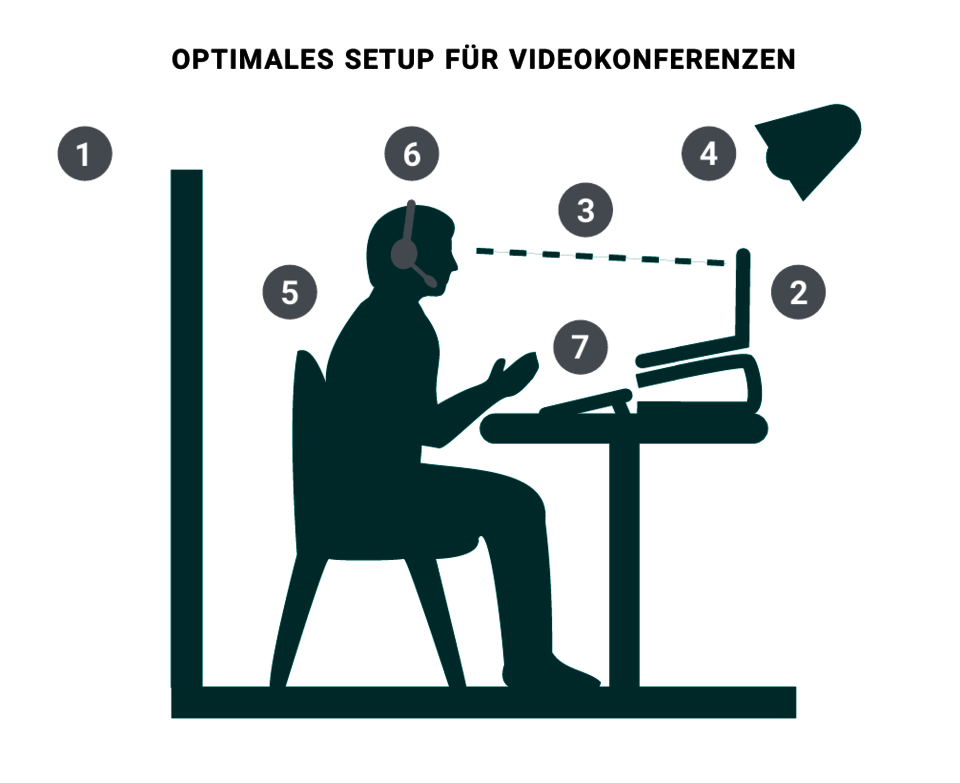 OPTIMALES SETUP FÜR VIDEOKONFERENZEN

1

6

4

3

5

2

7