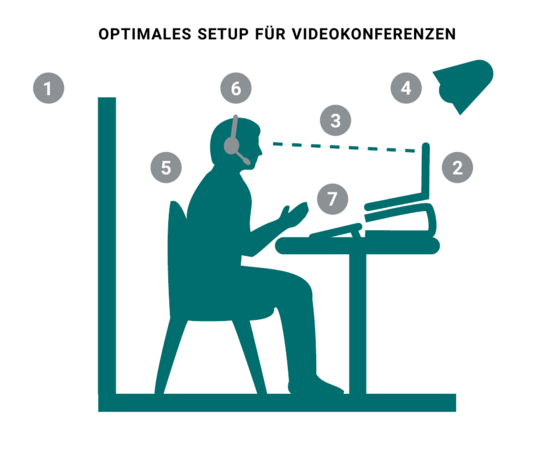 OPTIMALES SETUP FÜR VIDEOKONFERENZEN

1

6

4

3

5

2

7